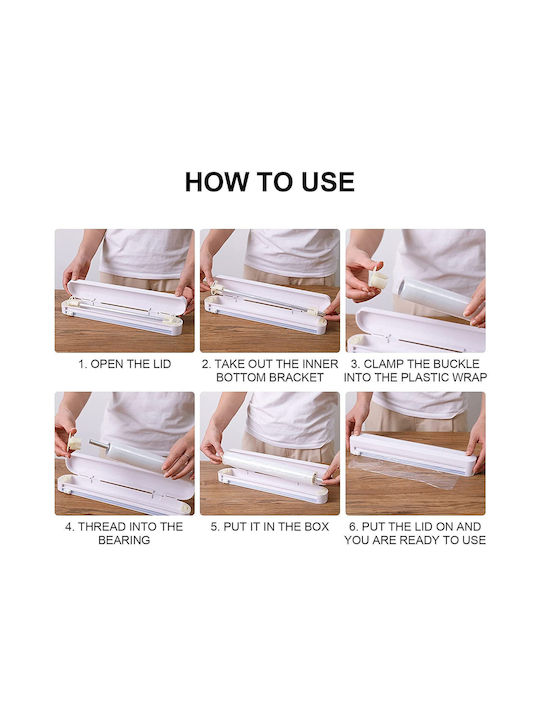 HOW TO USE

1. OPEN THE LID

2. TAKE OUT THE INNER BOTTOM BRACKET

3. CLAMP THE BUCKLE INTO THE PLASTIC WRAP

4. THREAD INTO THE BEARING

5. PUT IT IN THE BOX

6. PUT THE LID ON AND YOU ARE READY TO USE