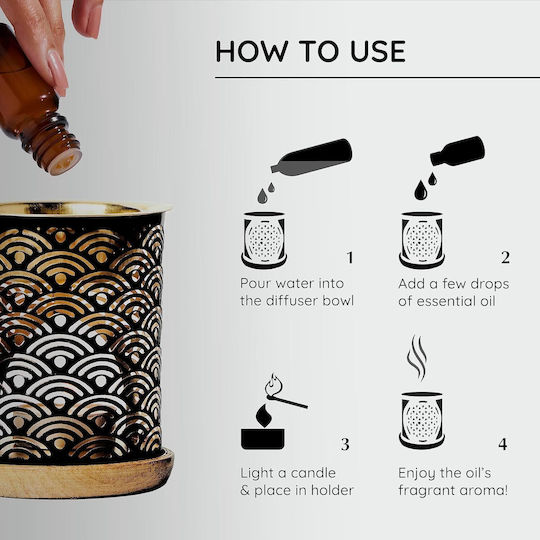 HOW TO USE

1
Pour water into the diffuser bowl

2
Add a few drops of essential oil

3
Light a candle & place in holder

4
Enjoy the oil's fragrant aroma!