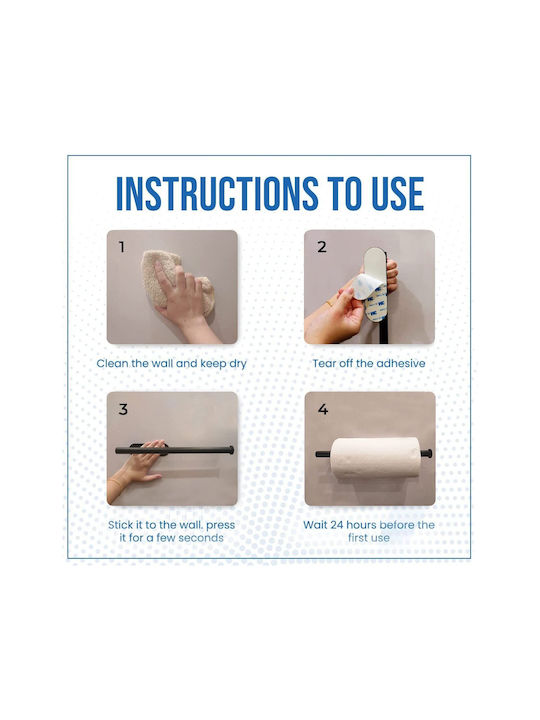 INSTRUCTIONS TO USE

1

Clean the wall and keep dry

2

Tear off the adhesive

3

Stick it to the wall. press it for a few seconds

4

Wait 24 hours before the first use