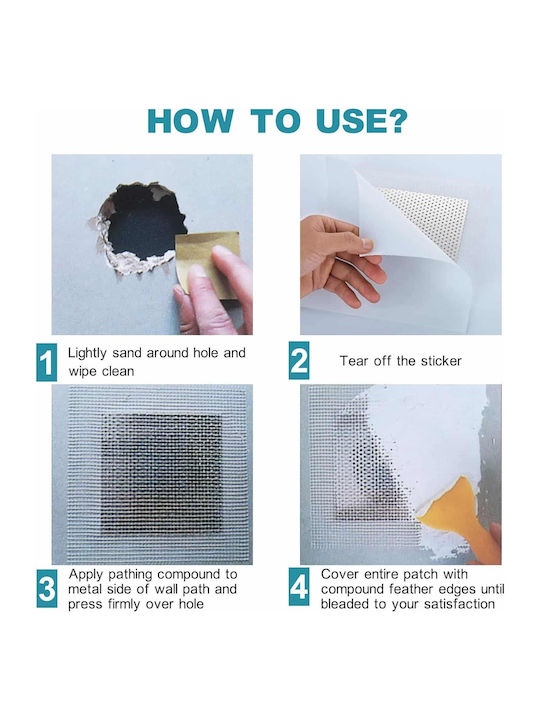 HOW TO USE?

1 Lightly sand around hole and wipe clean

2 Tear off the sticker

3 Apply pathing compound to metal side of wall path and press firmly over hole

4 Cover entire patch with compound feather edges until bleaded to your satisfaction