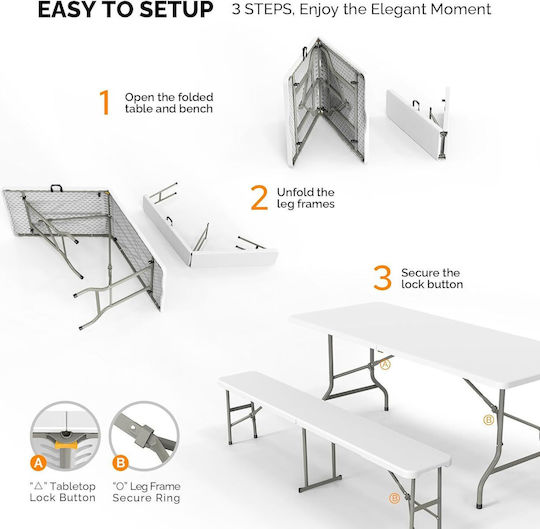 EASY TO SETUP 3 STEPS, Enjoy the Elegant Moment

1 Open the folded table and bench

2 Unfold the leg frames

3 Secure the lock button

A

B

B

A "△" Tabletop Lock Button

B "O" Leg Frame Secure Ring