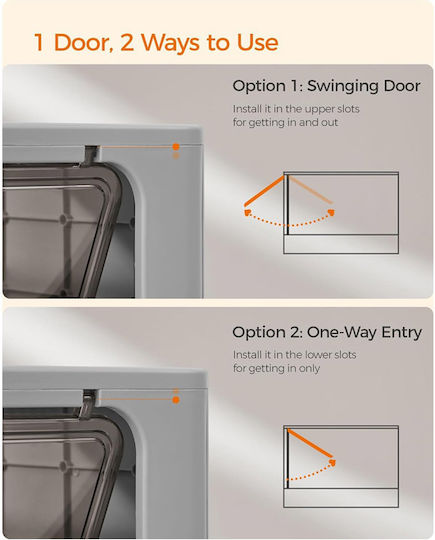 1 Door, 2 Ways to Use

Option 1: Swinging Door

Install it in the upper slots for getting in and out

Option 2: One-Way Entry

Install it in the lower slots for getting in only