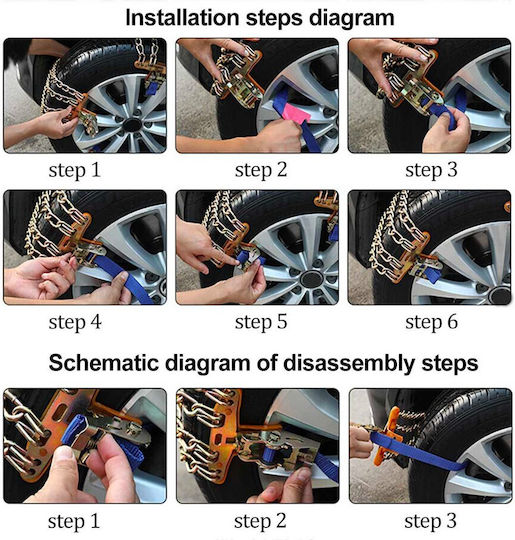 Installation steps diagram

step 1

step 2

step 3

step 4

step 5

step 6

Schematic diagram of disassembly steps

step 1

step 2

step 3