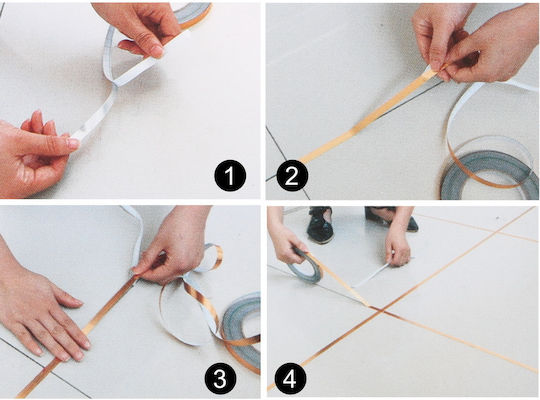 1
2
3
4