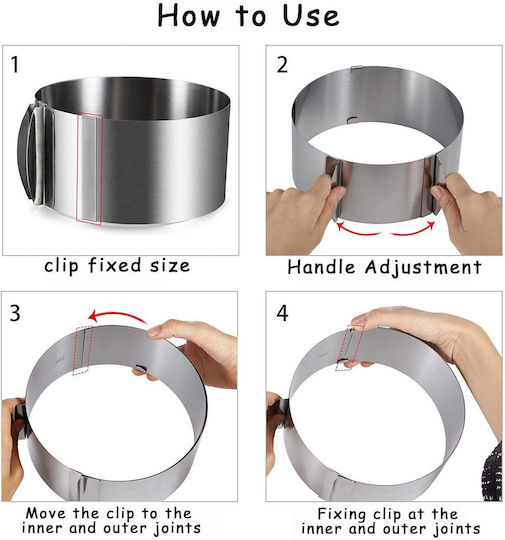 How to Use

1

clip fixed size

2

Handle Adjustment

3

Move the clip to the inner and outer joints

4

Fixing clip at the inner and outer joints