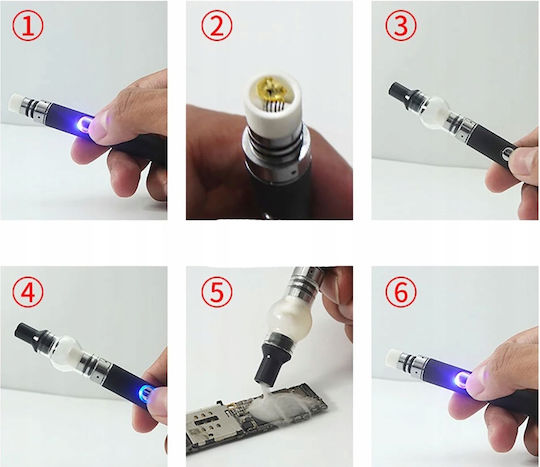 ①

②

③

④

⑤

⑥