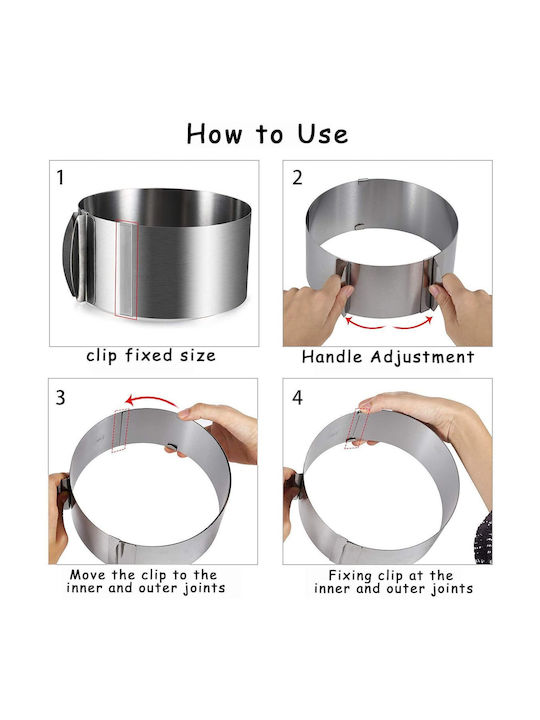 How to Use

1

clip fixed size

2

Handle Adjustment

3

Move the clip to the inner and outer joints

4

Fixing clip at the inner and outer joints