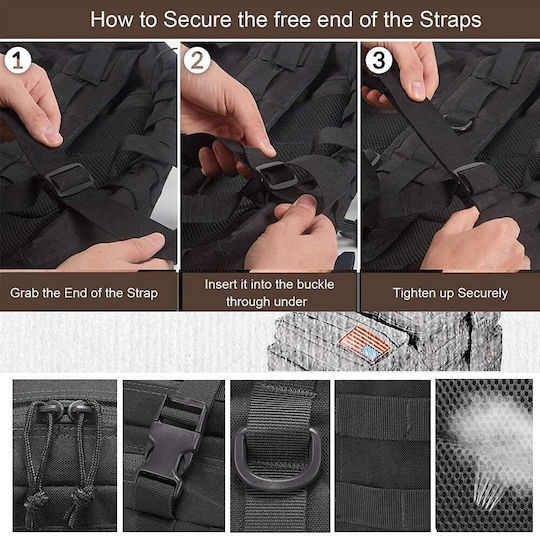 How to Secure the free end of the Straps

1

2

3

Grab the End of the Strap

Insert it into the buckle through under

Tighten up Securely