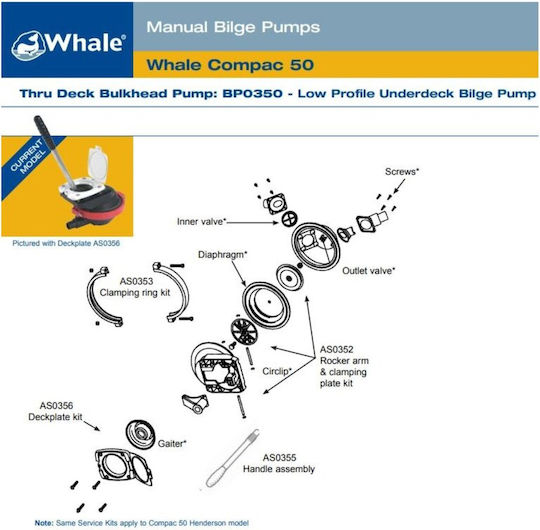 Whale®

Manual Bilge Pumps

Whale Compac 50

Thru Deck Bulkhead Pump: BP0350 - Low Profile Underdeck Bilge Pump

CURRENT MODEL

Pictured with Deckplate AS0356

Screws*

Inner valve*

Diaphragm*

Outlet valve*

AS0353
Clamping ring kit

AS0352
Rocker arm
& clamping
plate kit

Circlip*

AS0356
Deckplate kit

Gaiter*

AS0355
Handle assembly

Note: Same Service Kits apply to Compac 50 Henderson model