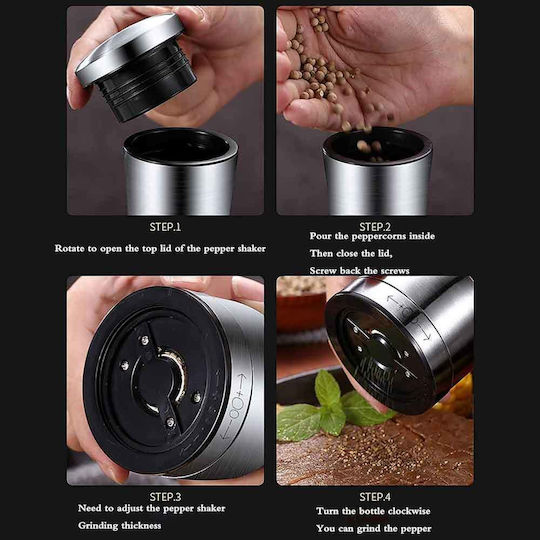 STEP.1

Rotate to open the top lid of the pepper shaker

STEP.2

Pour the peppercorns inside

Then close the lid,

Screw back the screws

STEP.3

Need to adjust the pepper shaker

Grinding thickness

STEP.4

Turn the bottle clockwise

You can grind the pepper