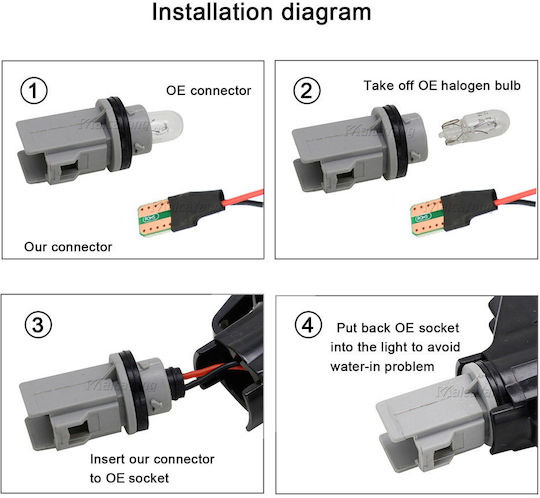 Installation diagram

1 OE connector

Our connector

2 Take off OE halogen bulb

3

Insert our connector to OE socket

4 Put back OE socket into the light to avoid water-in problem