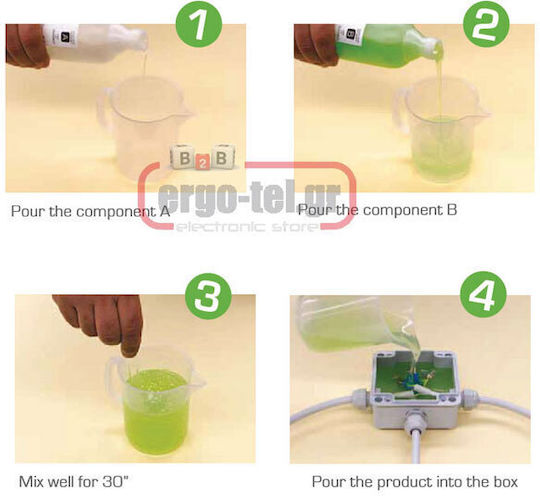 1

Pour the component A

2

Pour the component B

3

Mix well for 30"

4

Pour the product into the box

B2B

ergo-tel.gr
electronic store