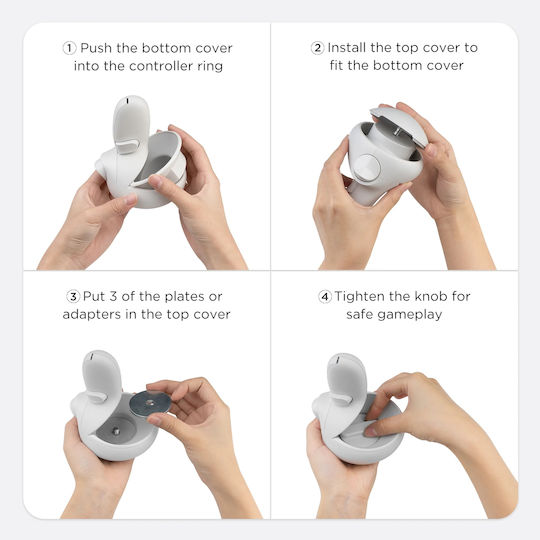 ① Push the bottom cover into the controller ring

② Install the top cover to fit the bottom cover

③ Put 3 of the plates or adapters in the top cover

④ Tighten the knob for safe gameplay