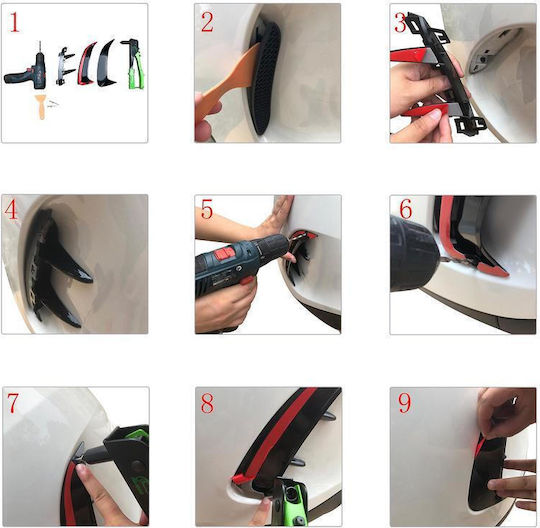 1

2

3

4

5

6

7

8

9