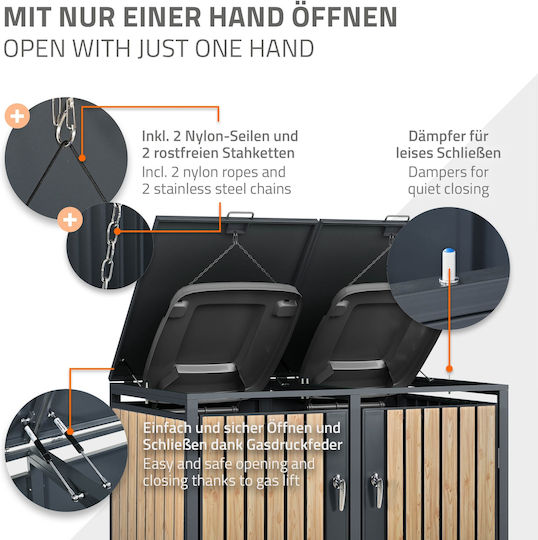 MIT NUR EINER HAND ÖFFNEN
OPEN WITH JUST ONE HAND

Inkl. 2 Nylon-Seilen und 2 rostfreien Stahketten
Incl. 2 nylon ropes and 2 stainless steel chains

Dämpfer für leises Schließen
Dampers for quiet closing

Einfach und sicher Öffnen und Schließen dank Gasdruckfeder
Easy and safe opening and closing thanks to gas lift