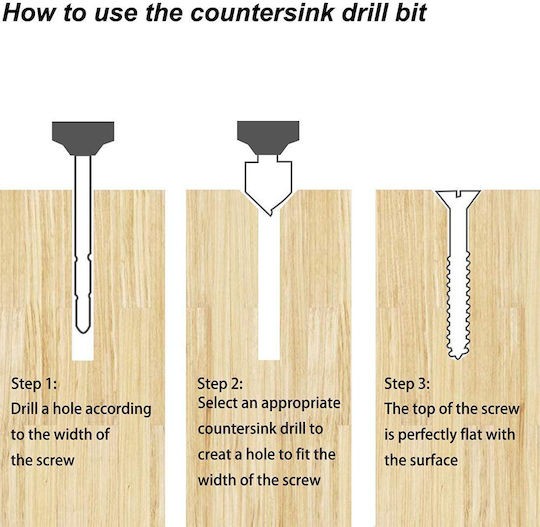 How to use the countersink drill bit

Step 1:
Drill a hole according to the width of the screw

Step 2:
Select an appropriate countersink drill to creat a hole to fit the width of the screw

Step 3:
The top of the screw is perfectly flat with the surface