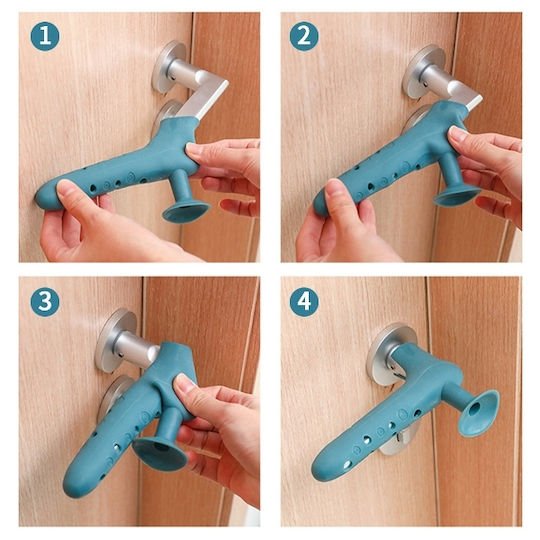 1

2

3

4