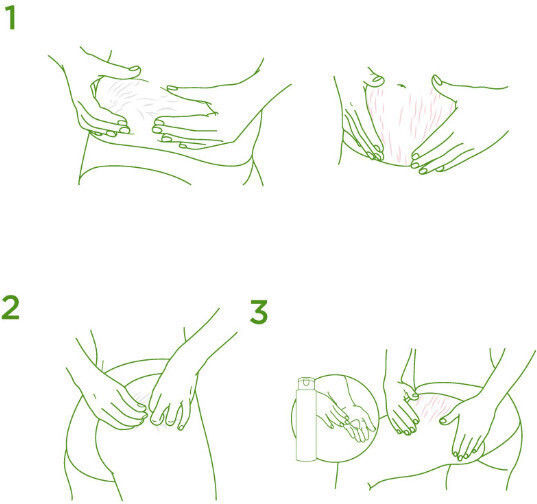 1

2

3