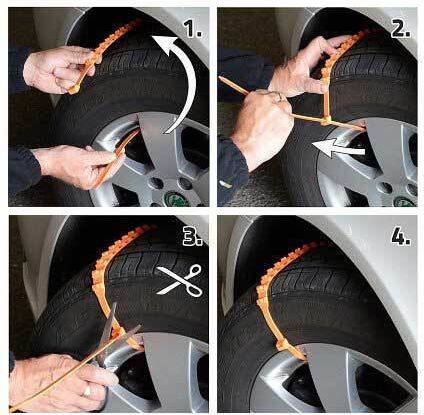 1.

2.

3.

4.