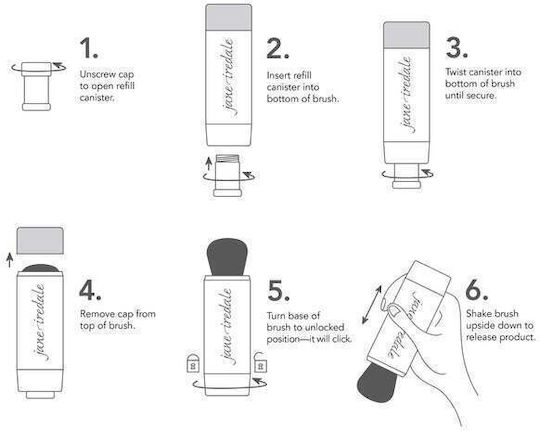 1.
Unscrew cap to open refill canister.

jane iredale

2.
Insert refill canister into bottom of brush.

jane iredale

3.
Twist canister into bottom of brush until secure.

jane iredale

4.
Remove cap from top of brush.

jane iredale

5.
Turn base of brush to unlocked position—it will click.

jane iredale

6.
Shake brush upside down to release product.