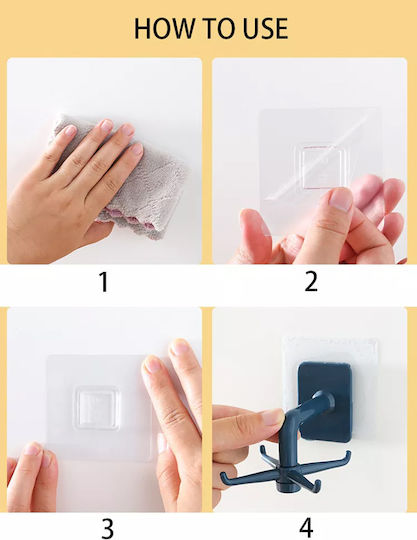 HOW TO USE

1

2

3

4