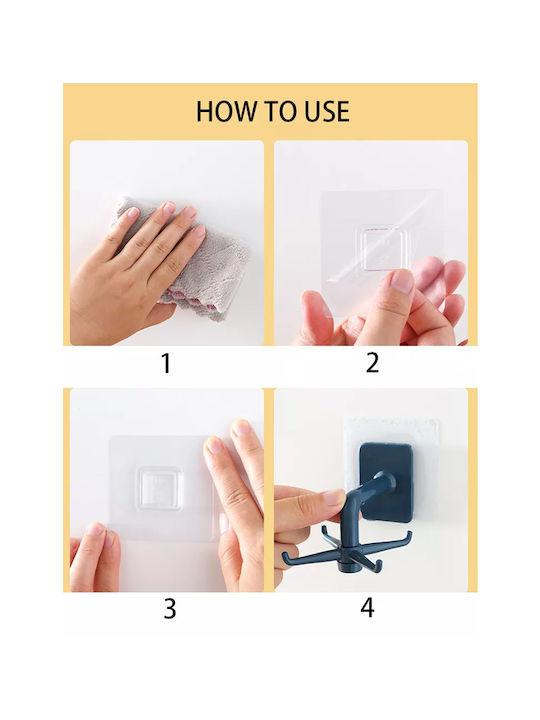 HOW TO USE

1

2

3

4