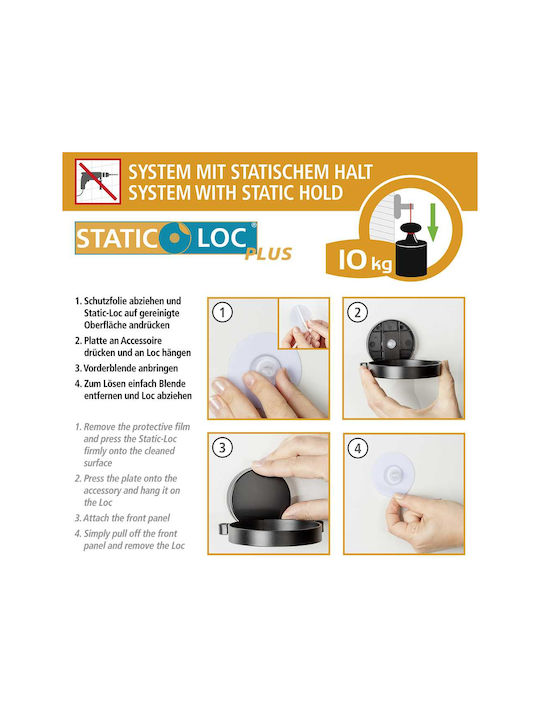 SYSTEM MIT STATISCHEM HALT
SYSTEM WITH STATIC HOLD

STATIC LOC®
PLUS

10 kg

1. Schutzfolie abziehen und Static-Loc auf gereinigte Oberfläche andrücken
2. Platte an Accessoire drücken und an Loc hängen
3. Vorderblende anbringen
4. Zum Lösen einfach Blende entfernen und Loc abziehen

1. Remove the protective film and press the Static-Loc firmly onto the cleaned surface
2. Press the plate onto the accessory and hang it on the Loc
3. Attach the front panel
4. Simply pull off the front panel and remove the Loc

1

2

3

4