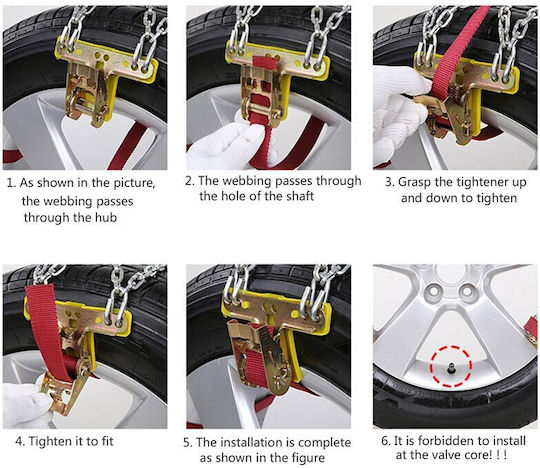 1. As shown in the picture, the webbing passes through the hub

2. The webbing passes through the hole of the shaft

3. Grasp the tightener up and down to tighten

4. Tighten it to fit

5. The installation is complete as shown in the figure

6. It is forbidden to install at the valve core! ! !