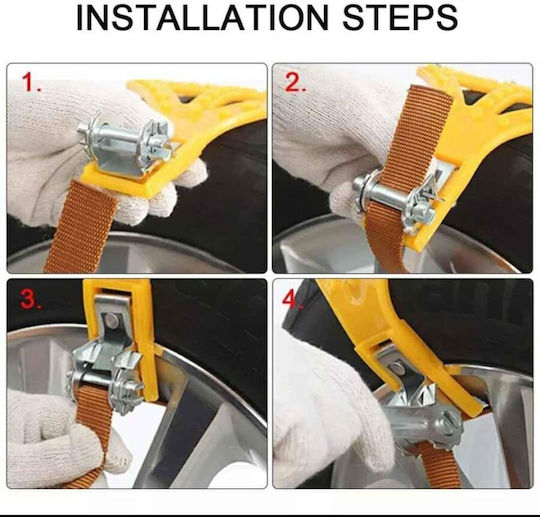 INSTALLATION STEPS

1.

2.

3.

4.