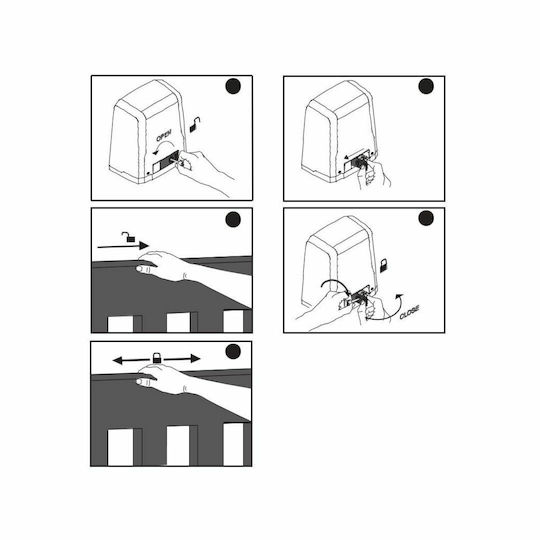 OPEN

CLOSE