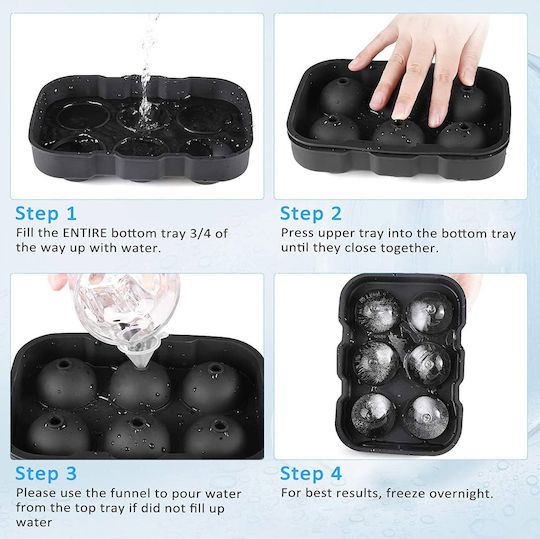 Step 1
Fill the ENTIRE bottom tray 3/4 of the way up with water.

Step 2
Press upper tray into the bottom tray until they close together.

Step 3
Please use the funnel to pour water from the top tray if did not fill up water

Step 4
For best results, freeze overnight.