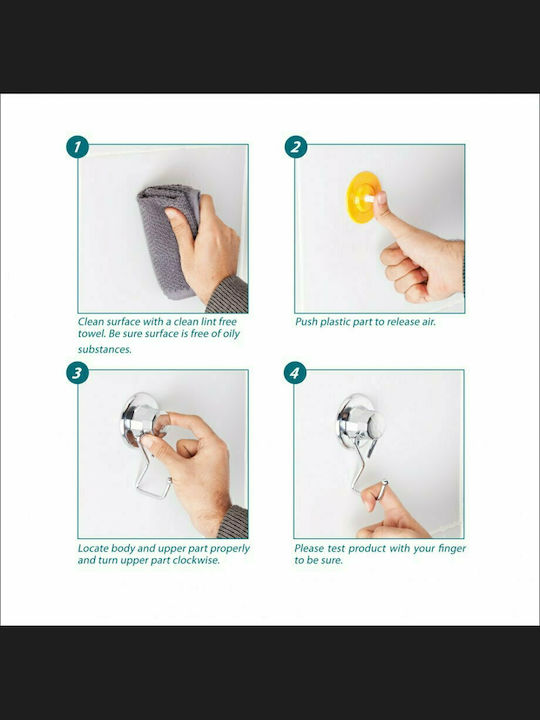 1

Clean surface with a clean lint free towel. Be sure surface is free of oily substances.

2

Push plastic part to release air.

3

Locate body and upper part properly and turn upper part clockwise.

4

Please test product with your finger to be sure.