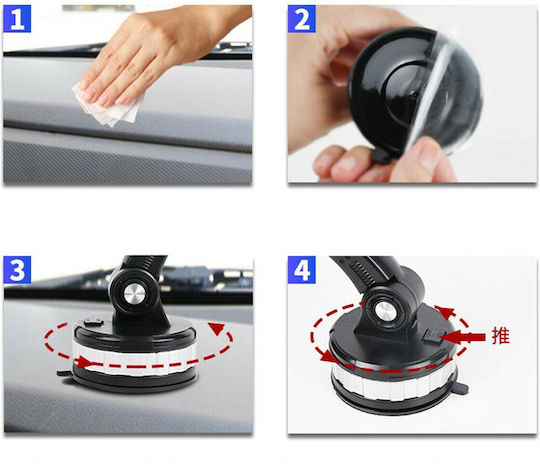 1

2

3

4

推