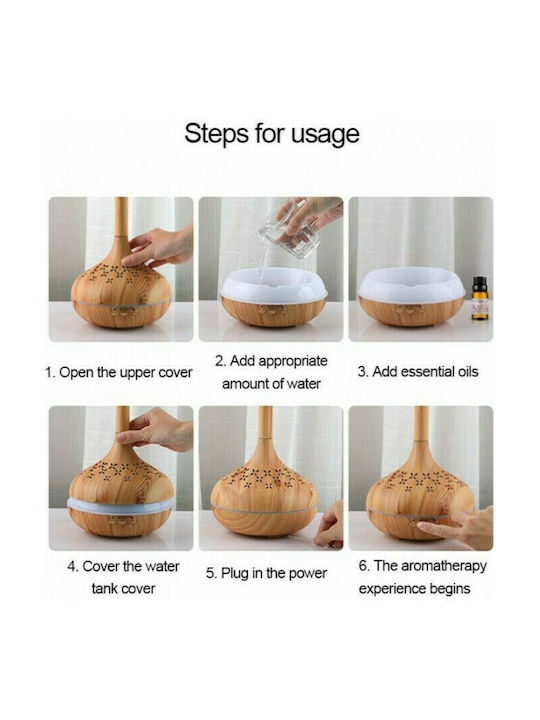 Steps for usage

1. Open the upper cover

2. Add appropriate amount of water

3. Add essential oils

4. Cover the water tank cover

5. Plug in the power

6. The aromatherapy experience begins