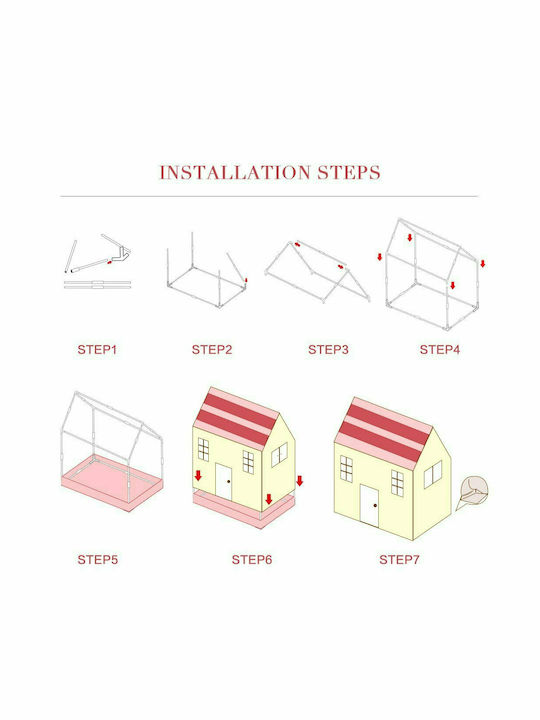 INSTALLATION STEPS

STEP1

STEP2

STEP3

STEP4

STEP5

STEP6

STEP7