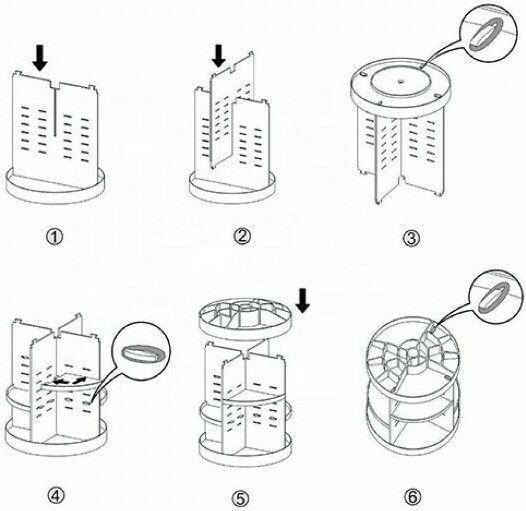 ①

②

③

④

⑤

⑥