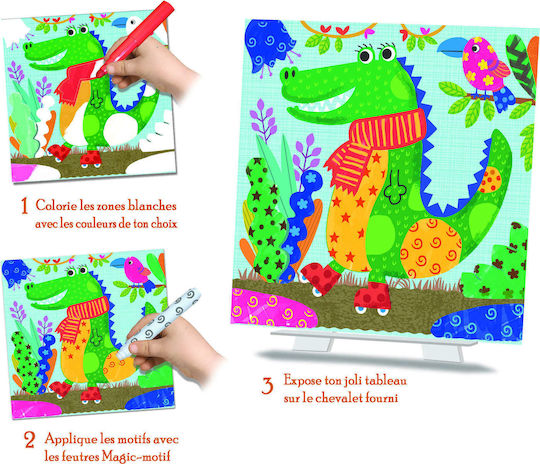 1 Colorie les zones blanches avec les couleurs de ton choix

2 Applique les motifs avec les feutres Magic-motif

3 Expose ton joli tableau sur le chevalet fourni