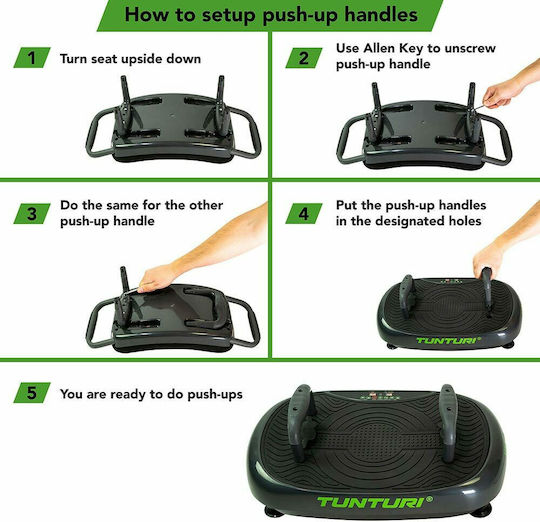 How to setup push-up handles

1 Turn seat upside down

2 Use Allen Key to unscrew push-up handle

3 Do the same for the other push-up handle

4 Put the push-up handles in the designated holes

TUNTURI®

5 You are ready to do push-ups

TUNTURI®