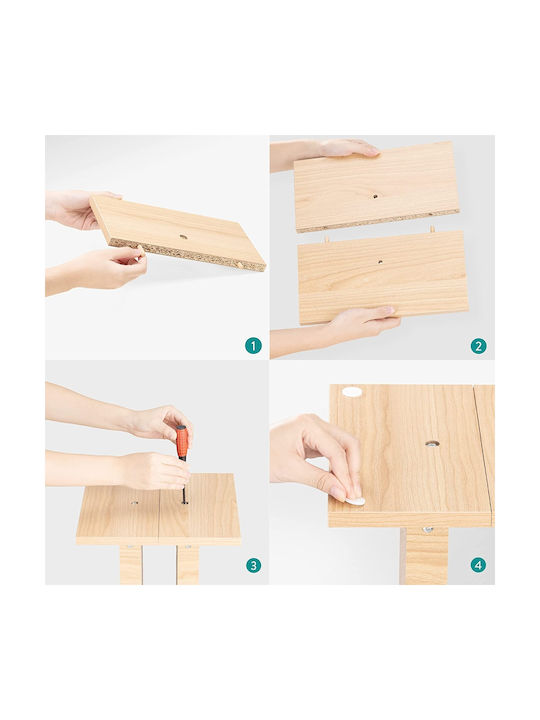 1

2

3

4