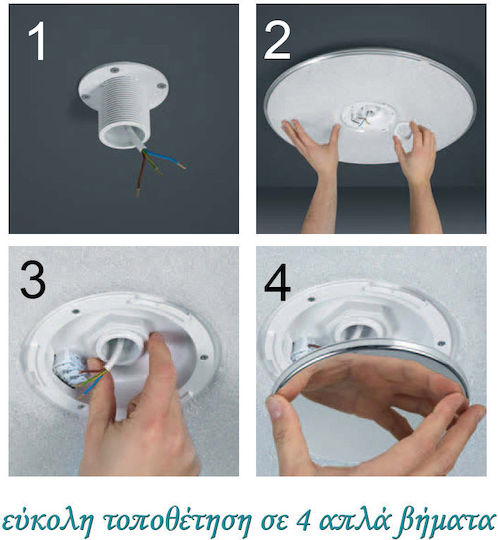 1

2

3

4

εύκολη τοποθέτηση σε 4 απλά βήματα