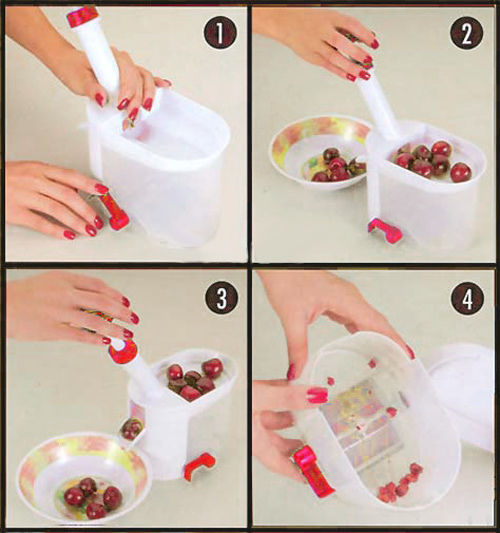 1

2

3

4