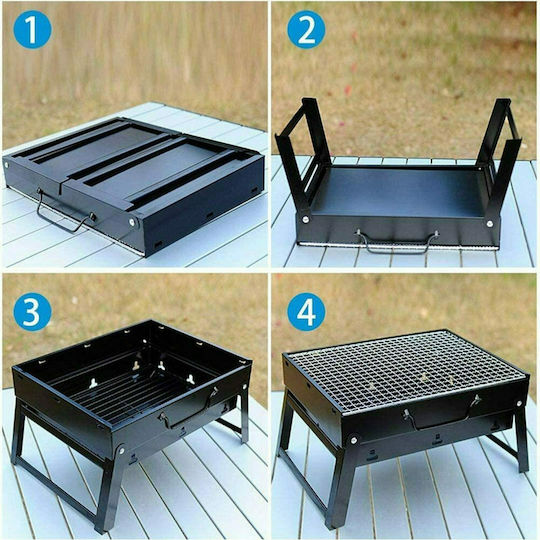 1

2

3

4