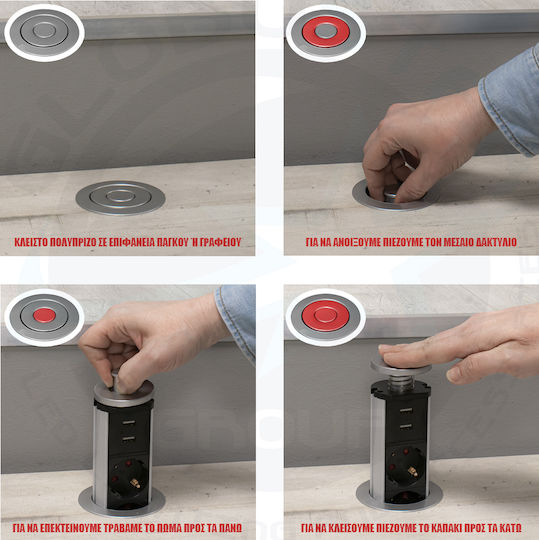 ΚΛΕΙΣΤΟ ΠΟΛΥΠΡΙΖΟ ΣΕ ΕΠΙΦΑΝΕΙΑ ΠΑΓΚΟΥ Ή ΓΡΑΦΕΙΟΥ

ΓΙΑ ΝΑ ΑΝΟΙΞΟΥΜΕ ΠΙΕΖΟΥΜΕ ΤΟΝ ΜΕΣΑΙΟ ΔΑΚΤΥΛΙΟ

ΓΙΑ ΝΑ ΕΠΕΚΤΕΙΝΟΥΜΕ ΤΡΑΒΑΜΕ ΤΟ ΠΩΜΑ ΠΡΟΣ ΤΑ ΠΑΝΩ

ΓΙΑ ΝΑ ΚΛΕΙΣΟΥΜΕ ΠΙΕΖΟΥΜΕ ΤΟ ΚΑΠΑΚΙ ΠΡΟΣ ΤΑ ΚΑΤΩ