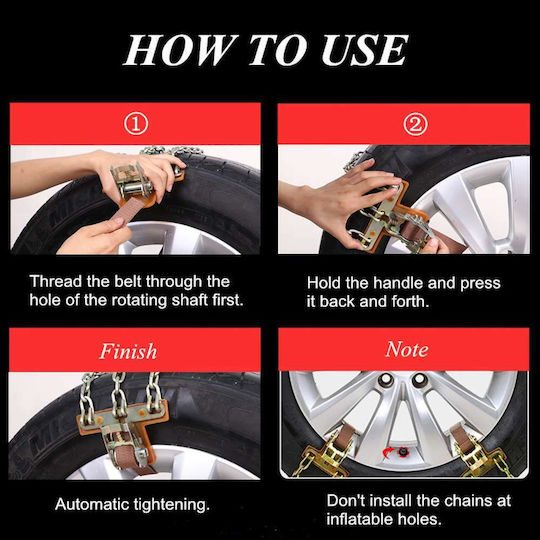 HOW TO USE

①

Thread the belt through the hole of the rotating shaft first.

②

Hold the handle and press it back and forth.

Finish

Automatic tightening.

Note

Don't install the chains at inflatable holes.