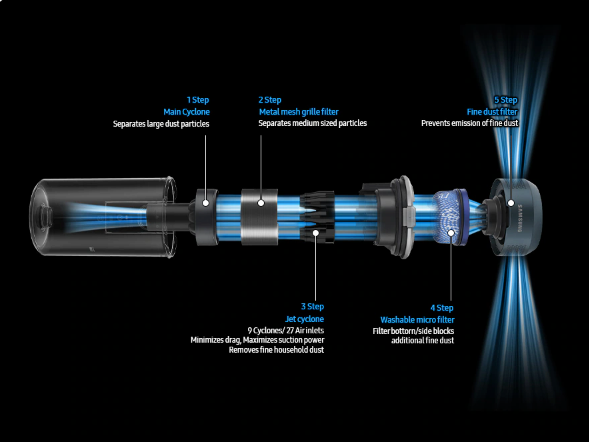 1 Step
Main Cyclone
Separates large dust particles

2 Step
Metal mesh grille filter
Separates medium sized particles

5 Step
Fine dust filter
Prevents emission of fine dust

SAMSUNG

3 Step
Jet cyclone
9 Cyclones/ 27 Air inlets
Minimizes drag, Maximizes suction power
Removes fine household dust

4 Step
Washable micro filter
Filter bottom/side blocks
additional fine dust