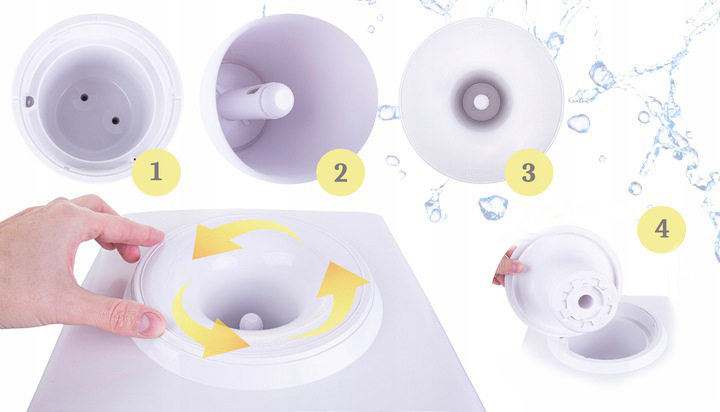 1
2
3
4