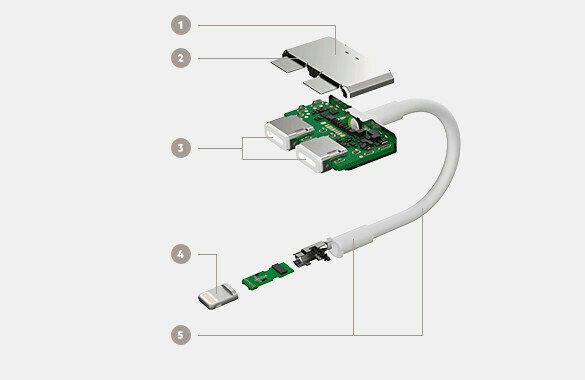 1
2
3
4
5