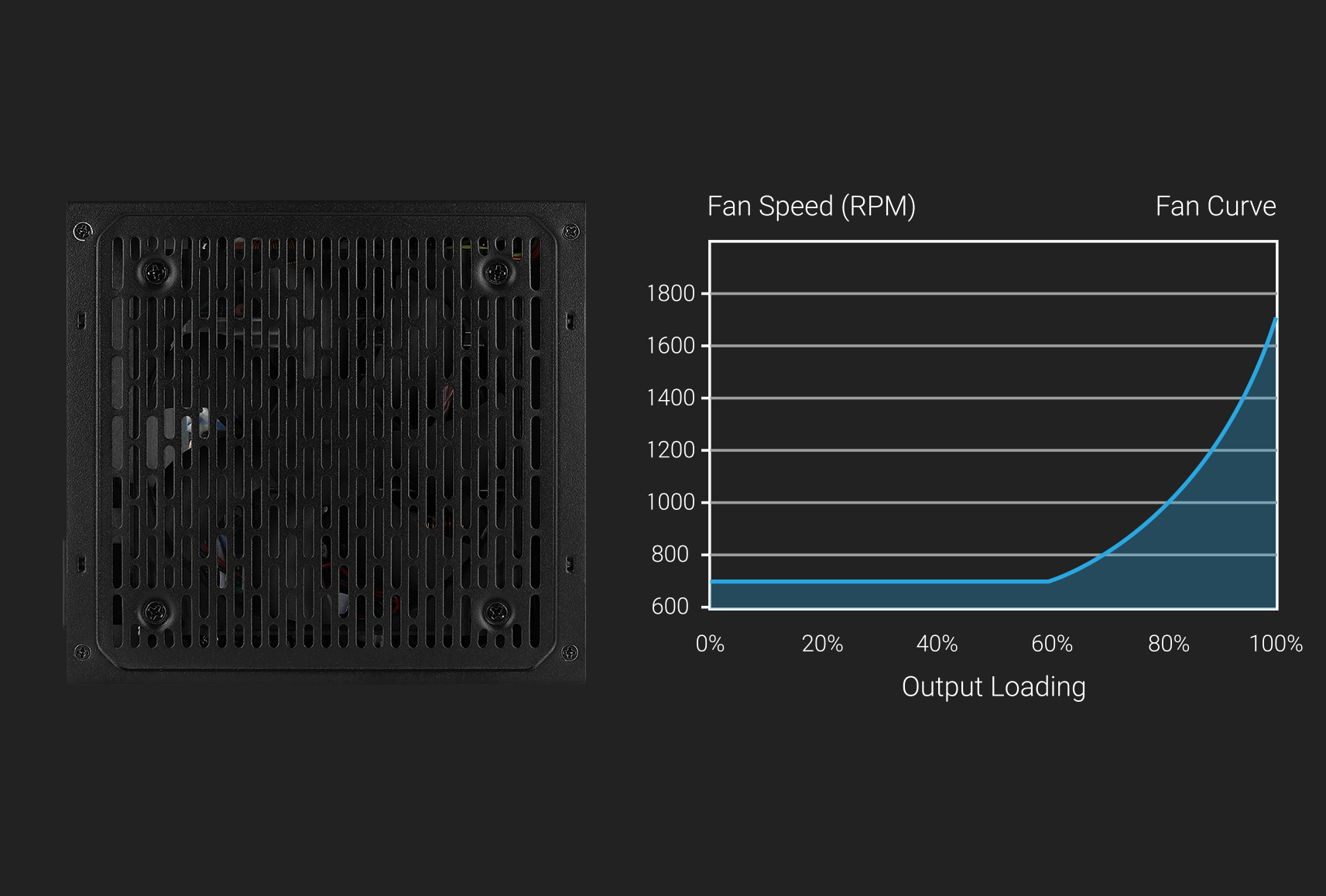 Fan Speed (RPM)

Fan Curve

1800
1600
1400
1200
1000
800
600

0%
20%
40%
60%
80%
100%

Output Loading