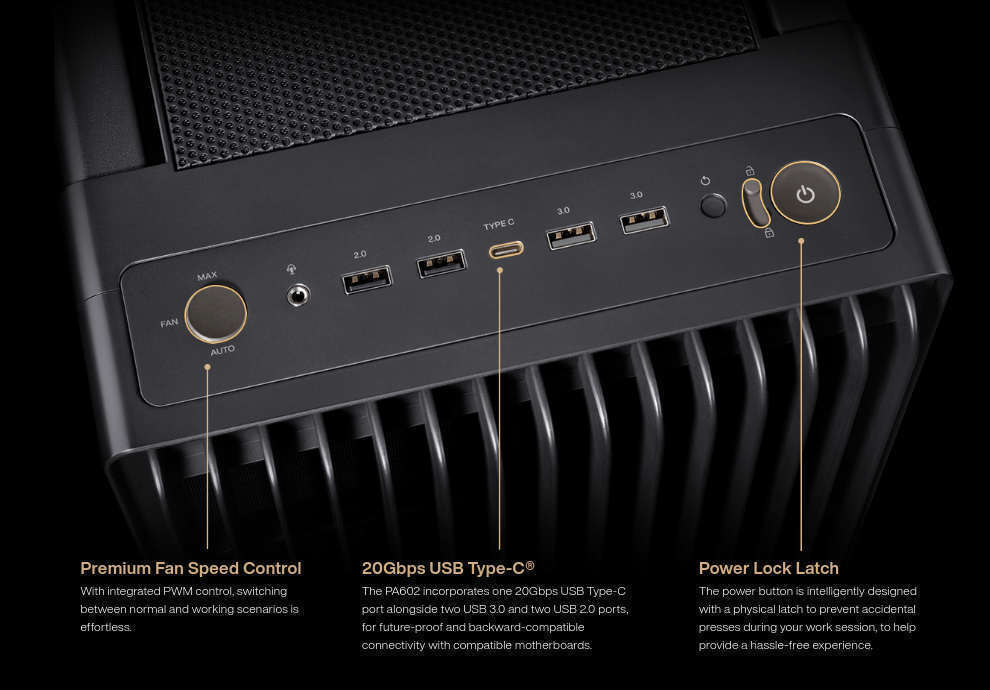 MAX
FAN
AUTO
2.0
2.0
TYPE C
3.0
3.0

Premium Fan Speed Control
With integrated PWM control, switching between normal and working scenarios is effortless.

20Gbps USB Type-C®
The PA602 incorporates one 20Gbps USB Type-C port alongside two USB 3.0 and two USB 2.0 ports, for future-proof and backward-compatible connectivity with compatible motherboards.

Power Lock Latch
The power button is intelligently designed with a physical latch to prevent accidental presses during your work session, to help provide a hassle-free experience.